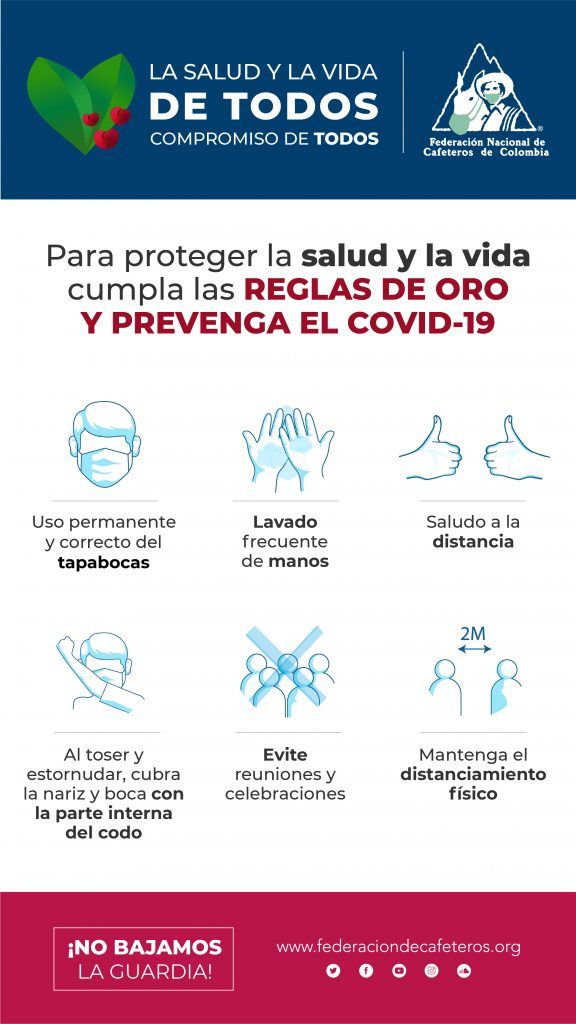 LA SALUD Y LA VIDA
DE TODOS
COMPROMISO DE TODOS

Federación Nacional de Cafeteros de Colombia

Para proteger la salud y la vida cumpla las REGLAS DE ORO Y PREVENGA EL COVID-19

Uso permanente y correcto del tapabocas

Lavado frecuente de manos

Saludo a la distancia

Al toser y estornudar, cubra la nariz y boca con la parte interna del codo

Evite reuniones y celebraciones

2M

Mantenga el distanciamiento físico

¡NO BAJAMOS LA GUARDIA!

www.federaciondecafeteros.org